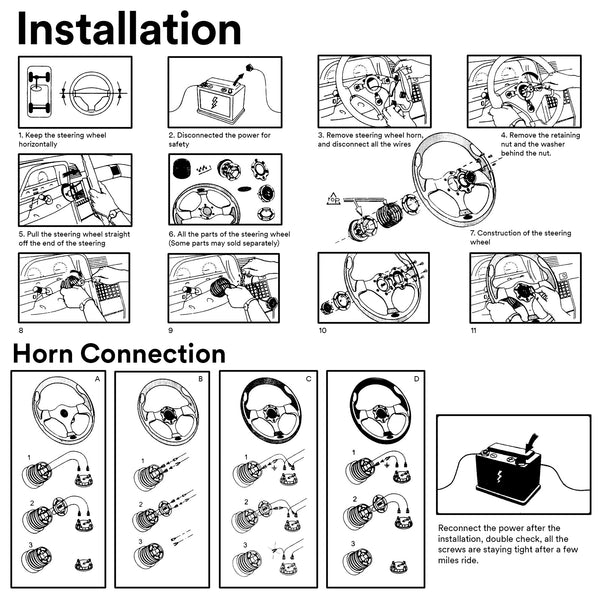 Installation

1. Keep the steering wheel horizontally

2. Disconnected the power for safety

3. Remove steering wheel horn, and disconnect all the wires

4. Remove the retaining nut and the washer behind the nut.

5. Pull the steering wheel straight off the end of the steering

6. All the parts of the steering wheel (Some parts may sold separately)

TOP

7. Construction of the steering wheel

8

9

10

11

Horn Connection

A

1

2

3

B

1

2

3

C

1

2

3

D

1

2

3

Reconnect the power after the installation, double check, all the screws are staying tight after a few miles ride.