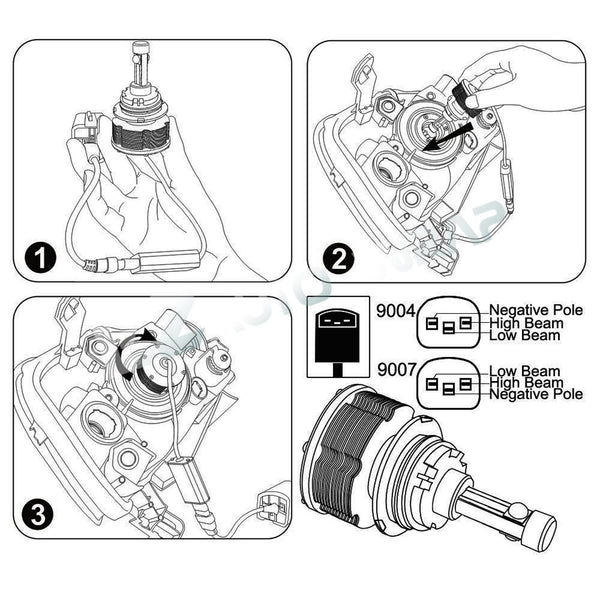 1

2

3

9004
Negative Pole
High Beam
Low Beam

9007
Low Beam
High Beam
Negative Pole