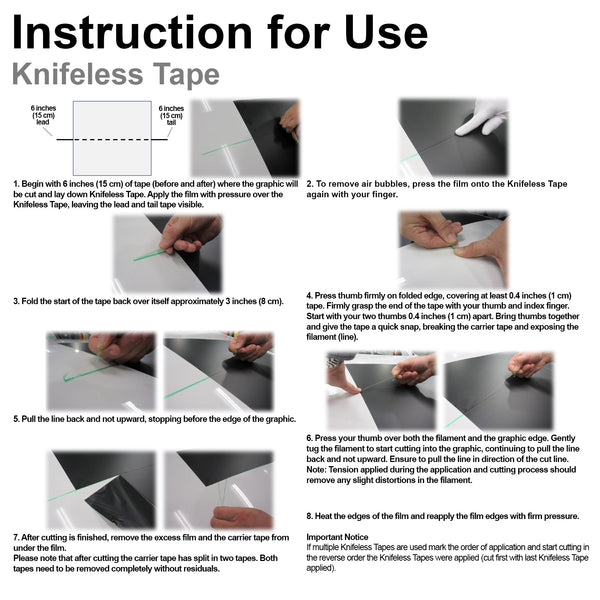 Instruction for Use

Knifeless Tape

6 inches (15 cm) lead

6 inches (15 cm) tail

1. Begin with 6 inches (15 cm) of tape (before and after) where the graphic will be cut and lay down Knifeless Tape. Apply the film with pressure over the Knifeless Tape, leaving the lead and tail tape visible.

2. To remove air bubbles, press the film onto the Knifeless Tape again with your finger.

3. Fold the start of the tape back over itself approximately 3 inches (8 cm).

4. Press thumb firmly on folded edge, covering at least 0.4 inches (1 cm) tape. Firmly grasp the end of the tape with your thumb and index finger. Start with your two thumbs 0.4 inches (1 cm) apart. Bring thumbs together and give the tape a quick snap, breaking the carrier tape and exposing the filament (line).

5. Pull the line back and not upward, stopping before the edge of the graphic.

6. Press your thumb over both the filament and the graphic edge. Gently tug the filament to start cutting into the graphic, continuing to pull the line back and not upward. Ensure to pull the line in direction of the cut line. Note: Tension applied during the application and cutting process should remove any slight distortions in the filament.

7. After cutting is finished, remove the excess film and the carrier tape from under the film.
Please note that after cutting the carrier tape has split in two tapes. Both tapes need to be removed completely without residuals.

8. Heat the edges of the film and reapply the film edges with firm pressure.

Important Notice
If multiple Knifeless Tapes are used mark the order of application and start cutting in the reverse order the Knifeless Tapes were applied (cut first with last Knifeless Tape applied).