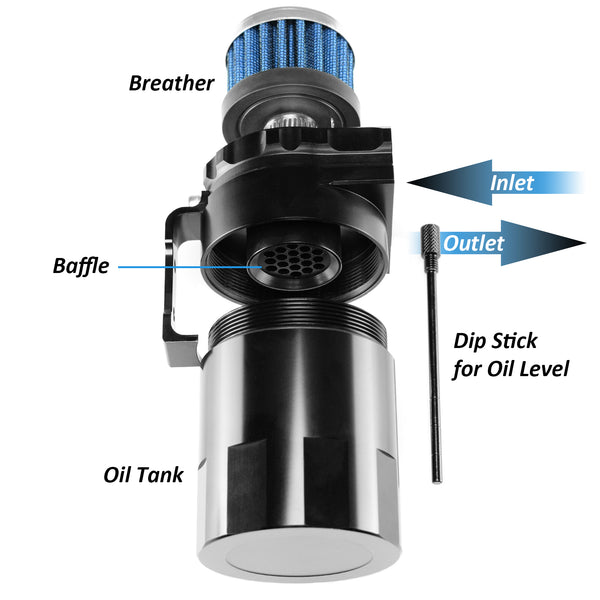 Breather

Inlet

Outlet

Baffle

Dip Stick
for Oil Level

Oil Tank