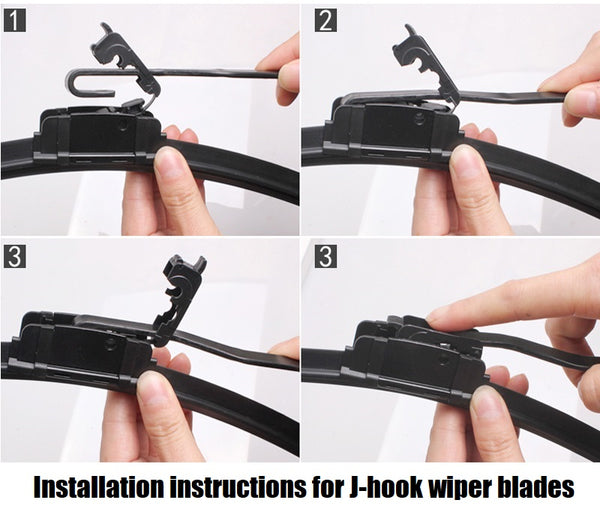 1

2

3

3

Installation instructions for J-hook wiper blades