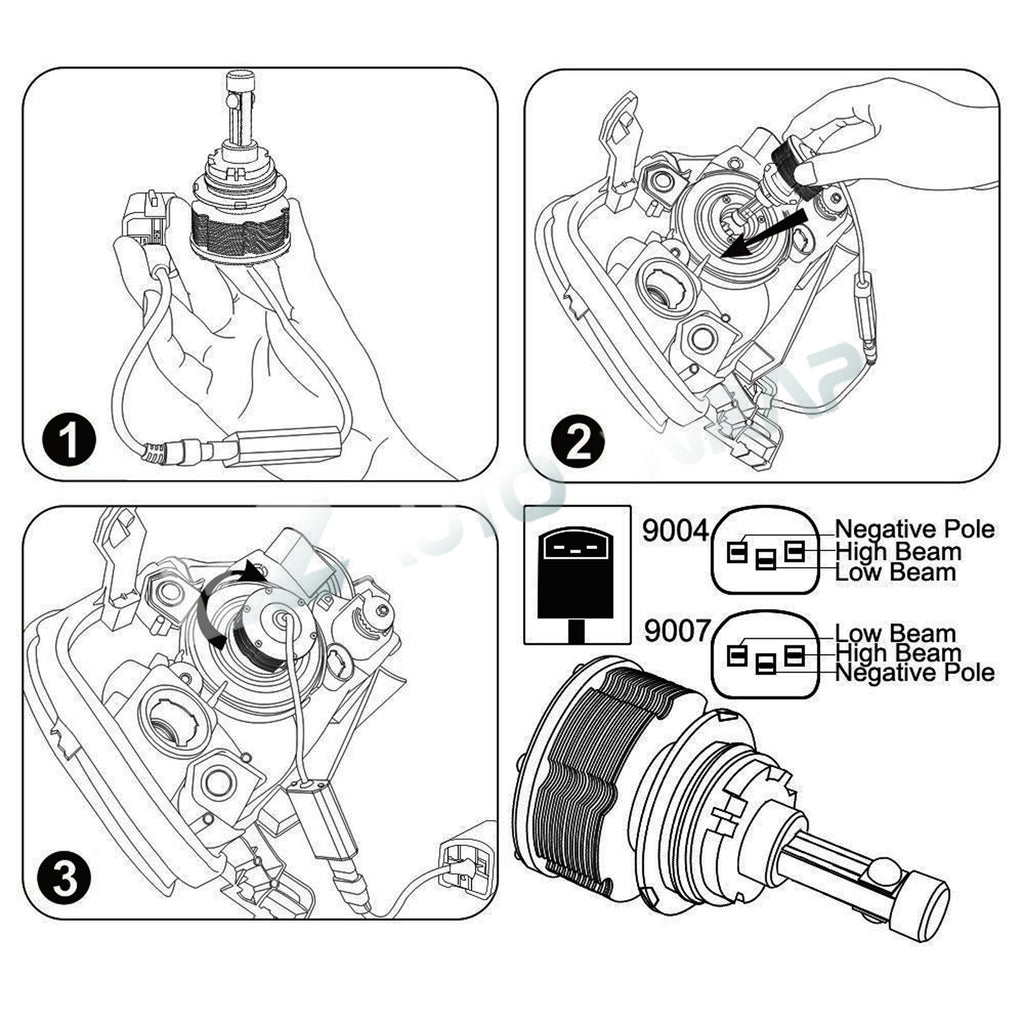 1

2

3

9004
Negative Pole
High Beam
Low Beam

9007
Low Beam
High Beam
Negative Pole